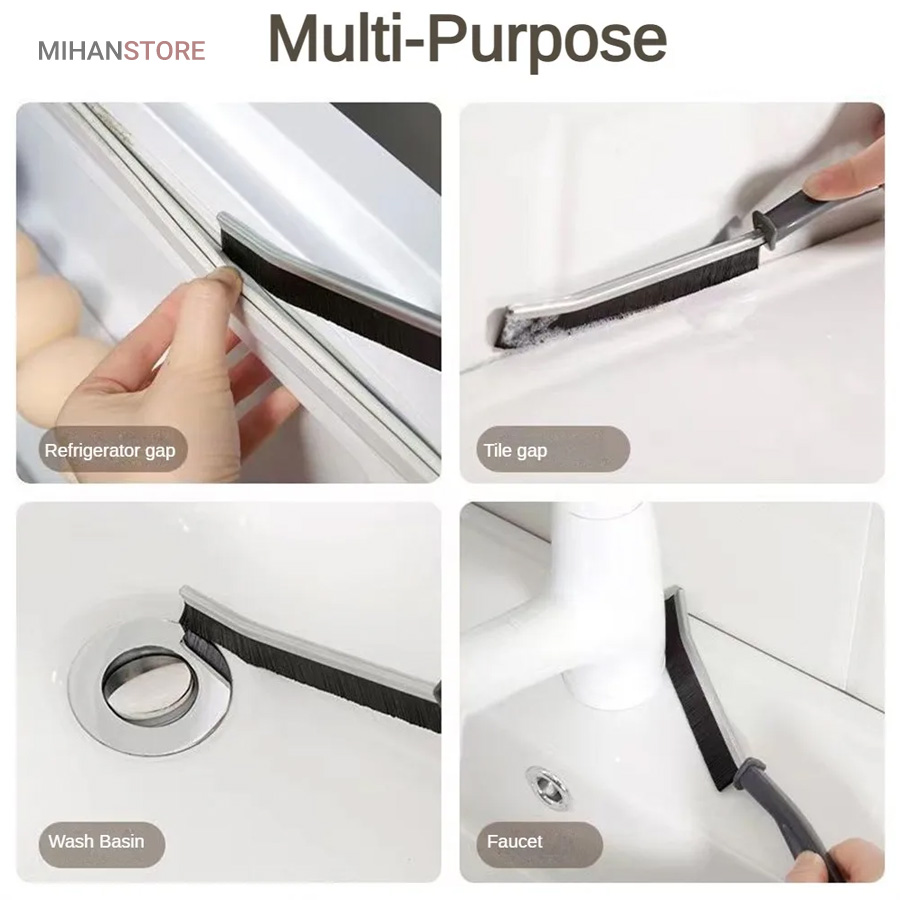 MIHANSTORE

Multi-Purpose

Refrigerator gap

Tile gap

Wash Basin

Faucet